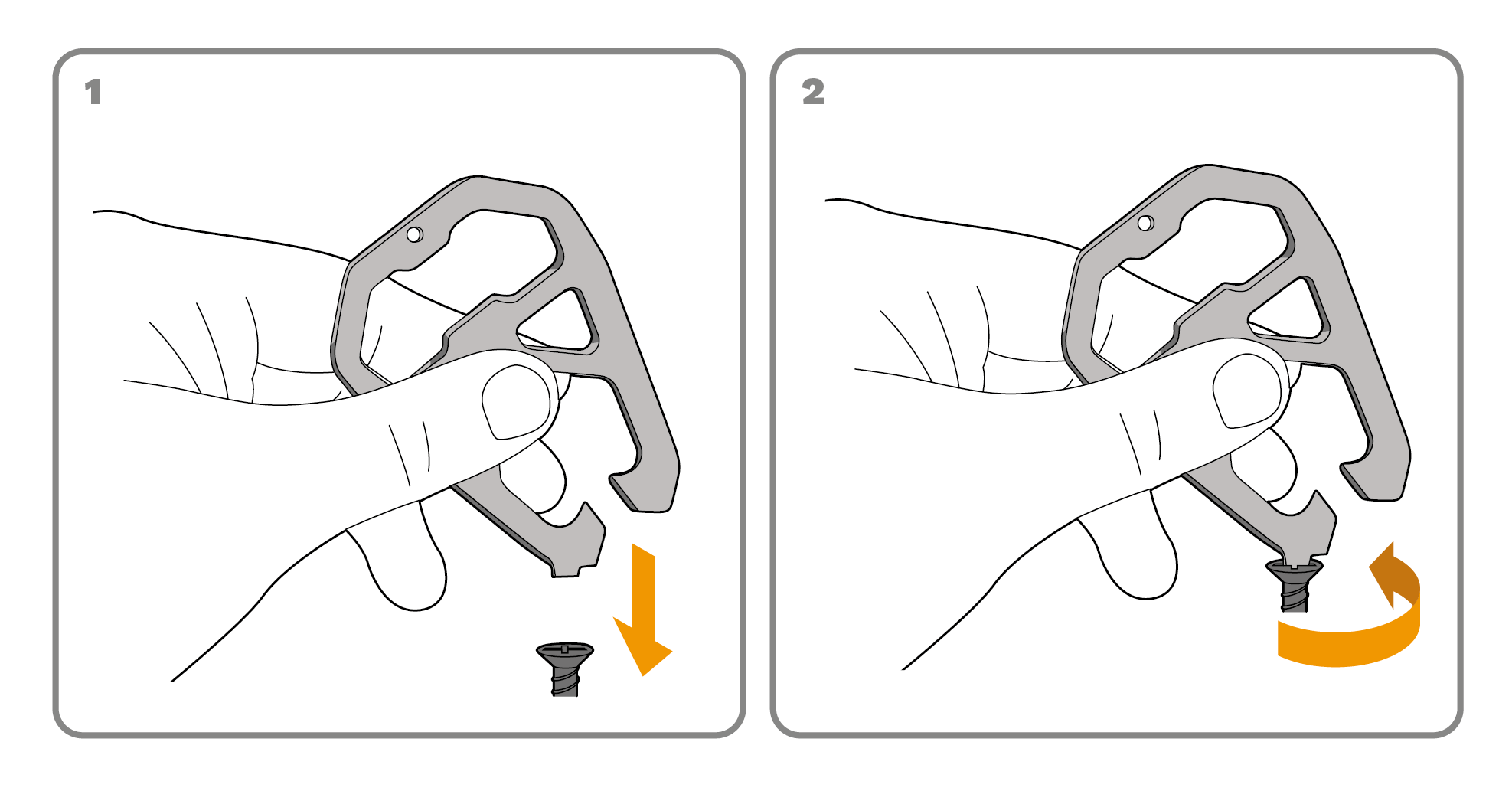 1

2