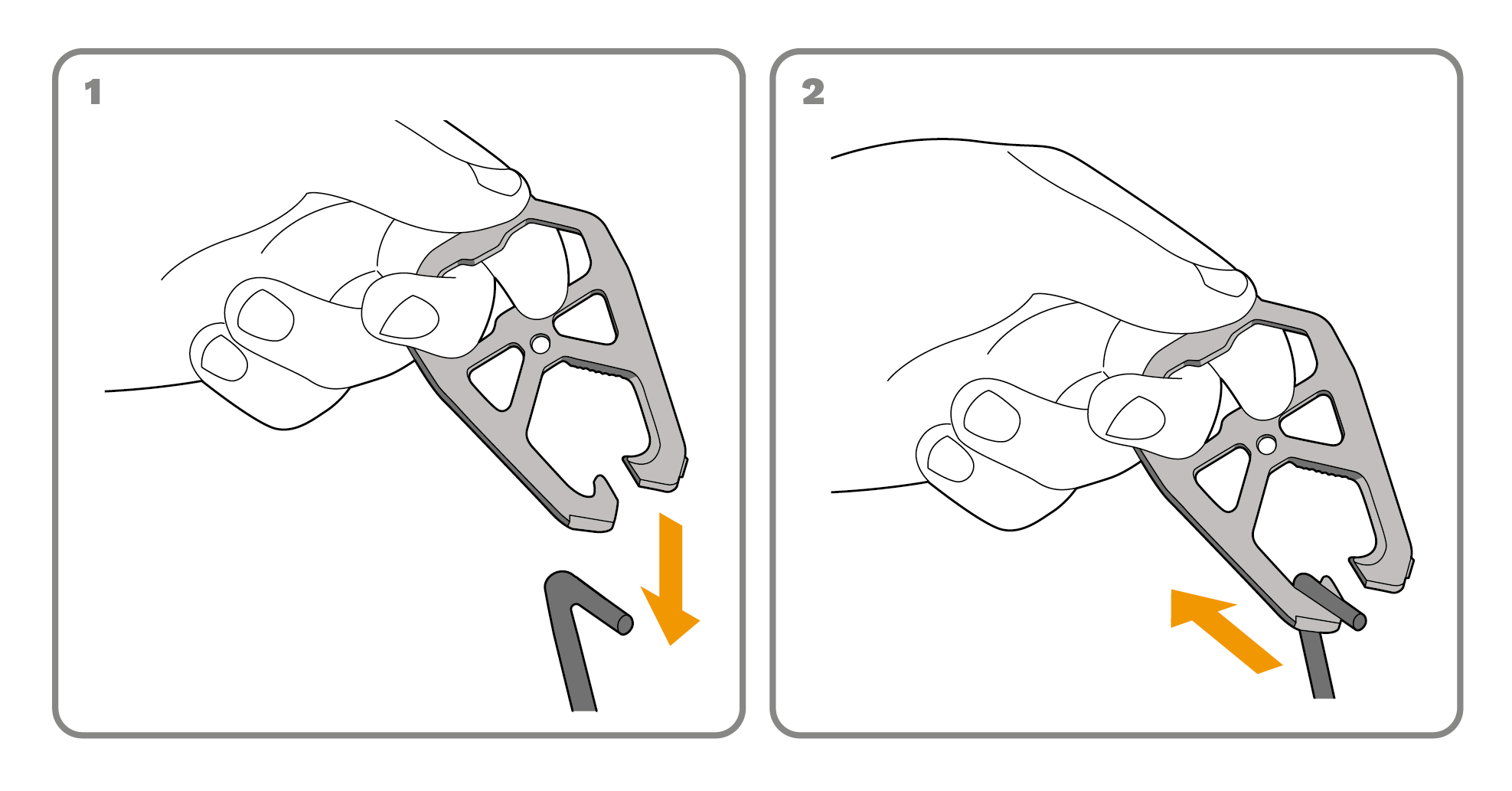 1

2