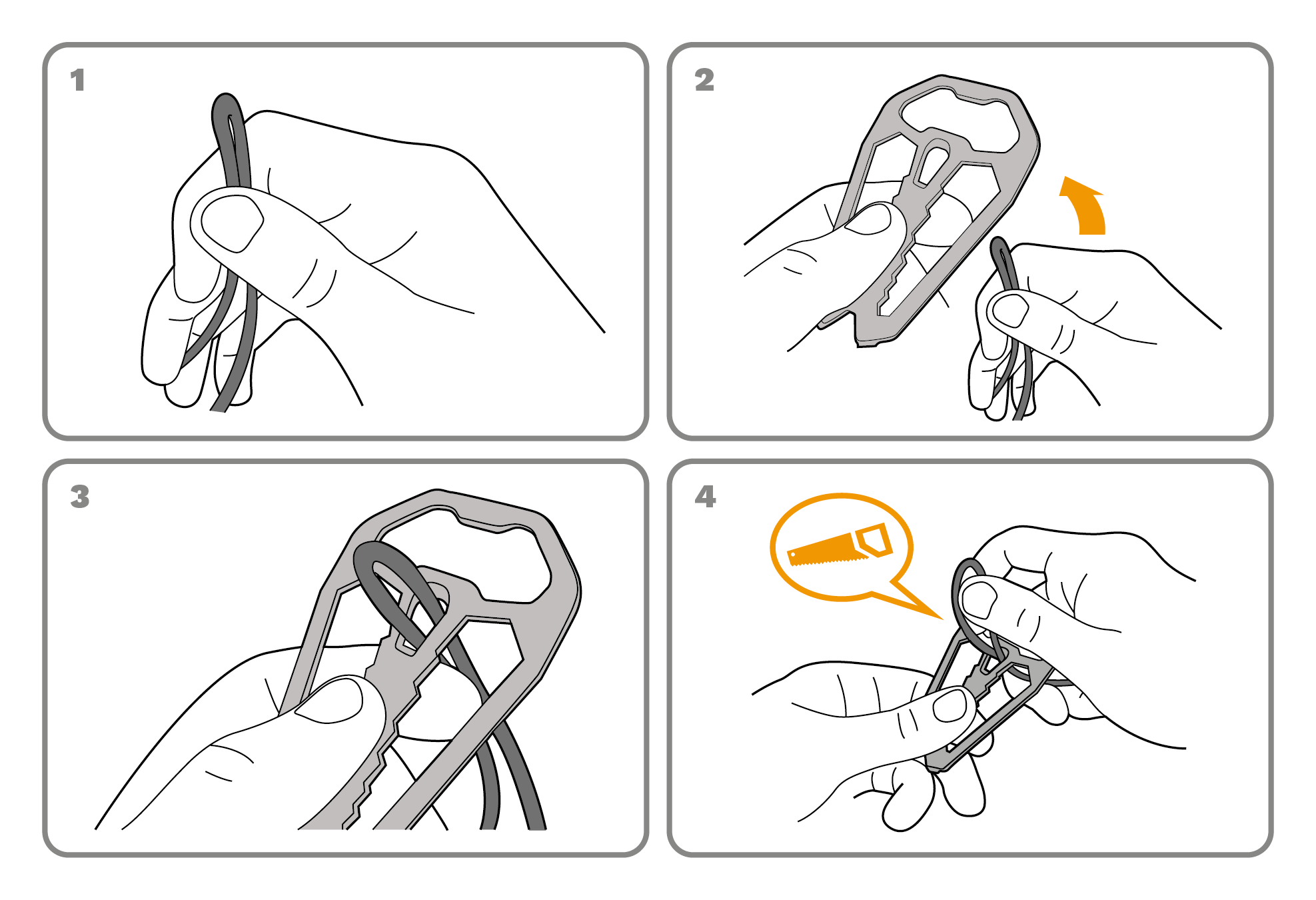 1

2

3

4