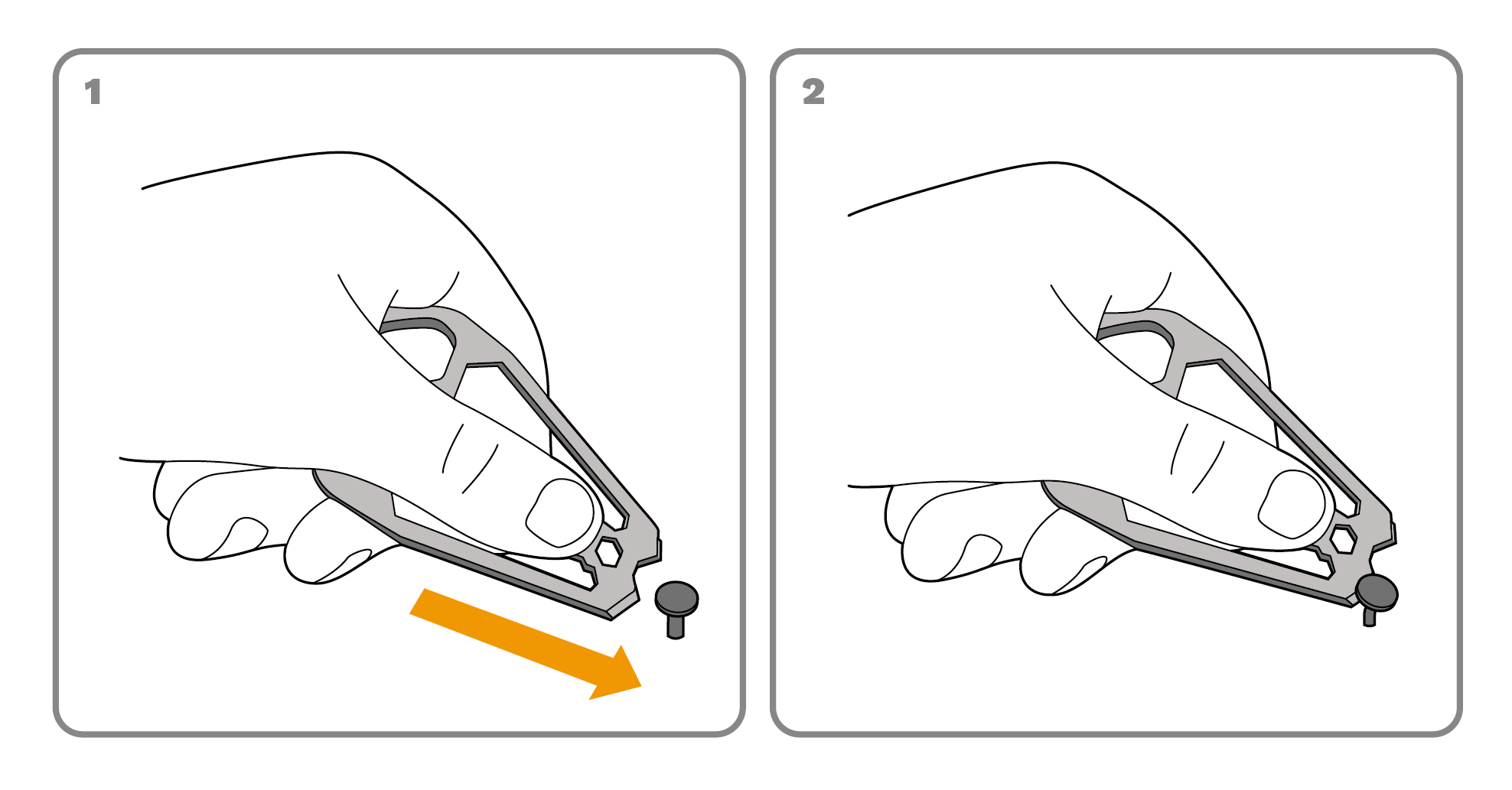 1

2