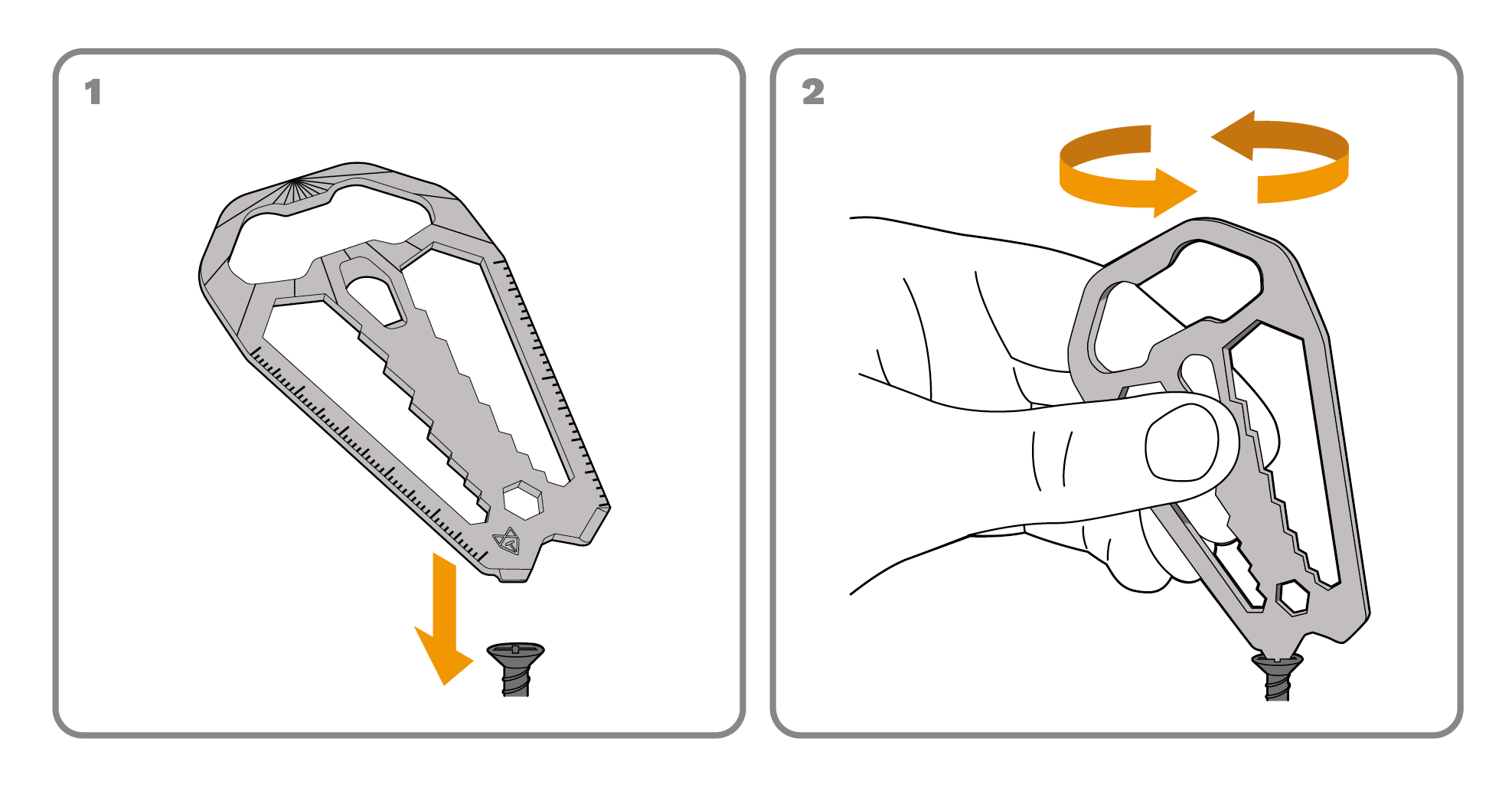 1

2